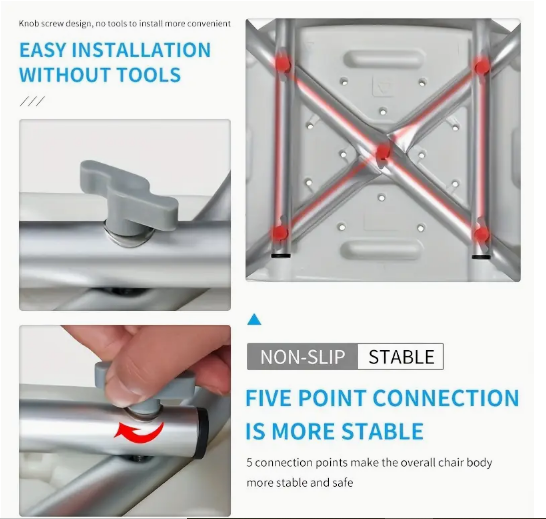 Knob screw design, no tools to install more convenient

EASY INSTALLATION WITHOUT TOOLS

///

NON-SLIP STABLE

FIVE POINT CONNECTION IS MORE STABLE

5 connection points make the overall chair body more stable and safe